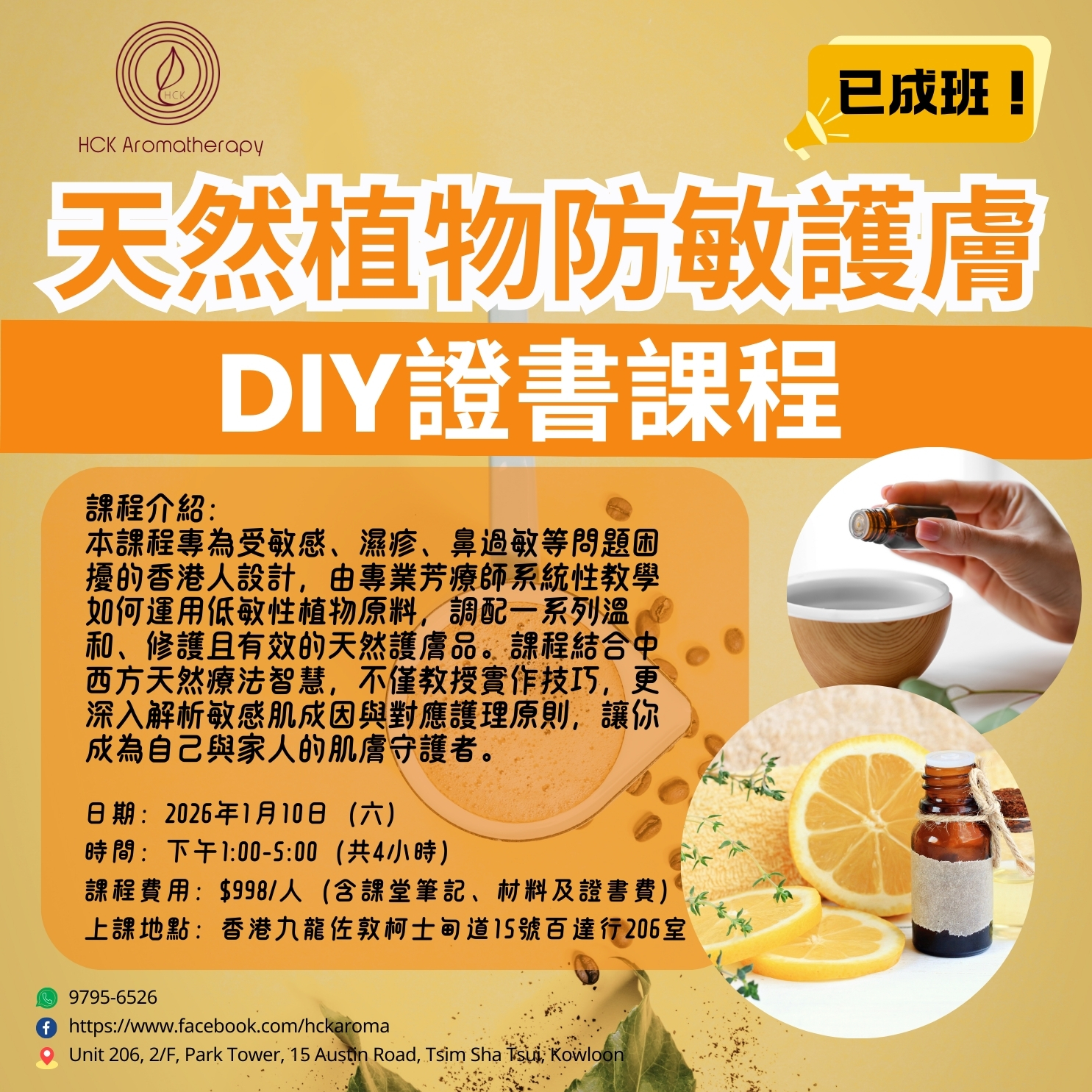 HCK

HCK Aromatherapy

已成班！

天然植物防敏護膚

DIY證書課程

課程介紹：
本課程專為受敏感、濕疹、鼻過敏等問題困擾的香港人設計，由專業芳療師系統性教學如何運用低敏性植物原料，調配一系列溫和、修護且有效的天然護膚品。課程結合中西方天然療法智慧，不僅教授實作技巧，更深入解析敏感肌成因與對應護理原則，讓你成為自己與家人的肌膚守護者。

日期：2026年1月10日（六）
時間：下午1:00-5:00（共4小時）
課程費用：$998/人（含課堂筆記、材料及證書費）
上課地點：香港九龍佐敦柯士甸道15號百達行206室

9795-6526
https://www.facebook.com/hckaroma
Unit 206, 2/F, Park Tower, 15 Austin Road, Tsim Sha Tsui, Kowloon